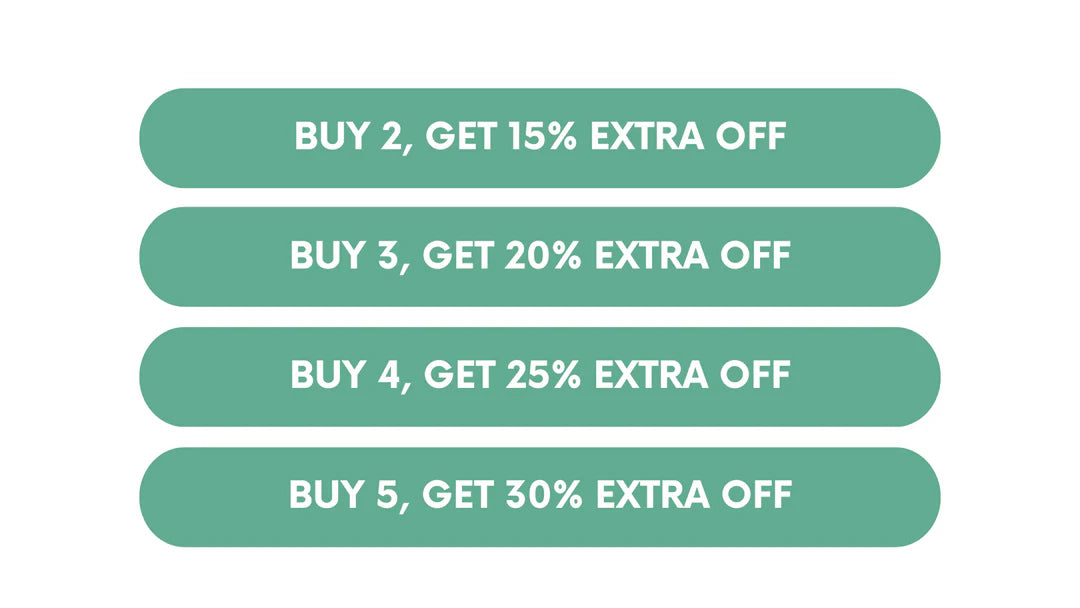 BUY 2, GET 15% EXTRA OFF

BUY 3, GET 20% EXTRA OFF

BUY 4, GET 25% EXTRA OFF

BUY 5, GET 30% EXTRA OFF